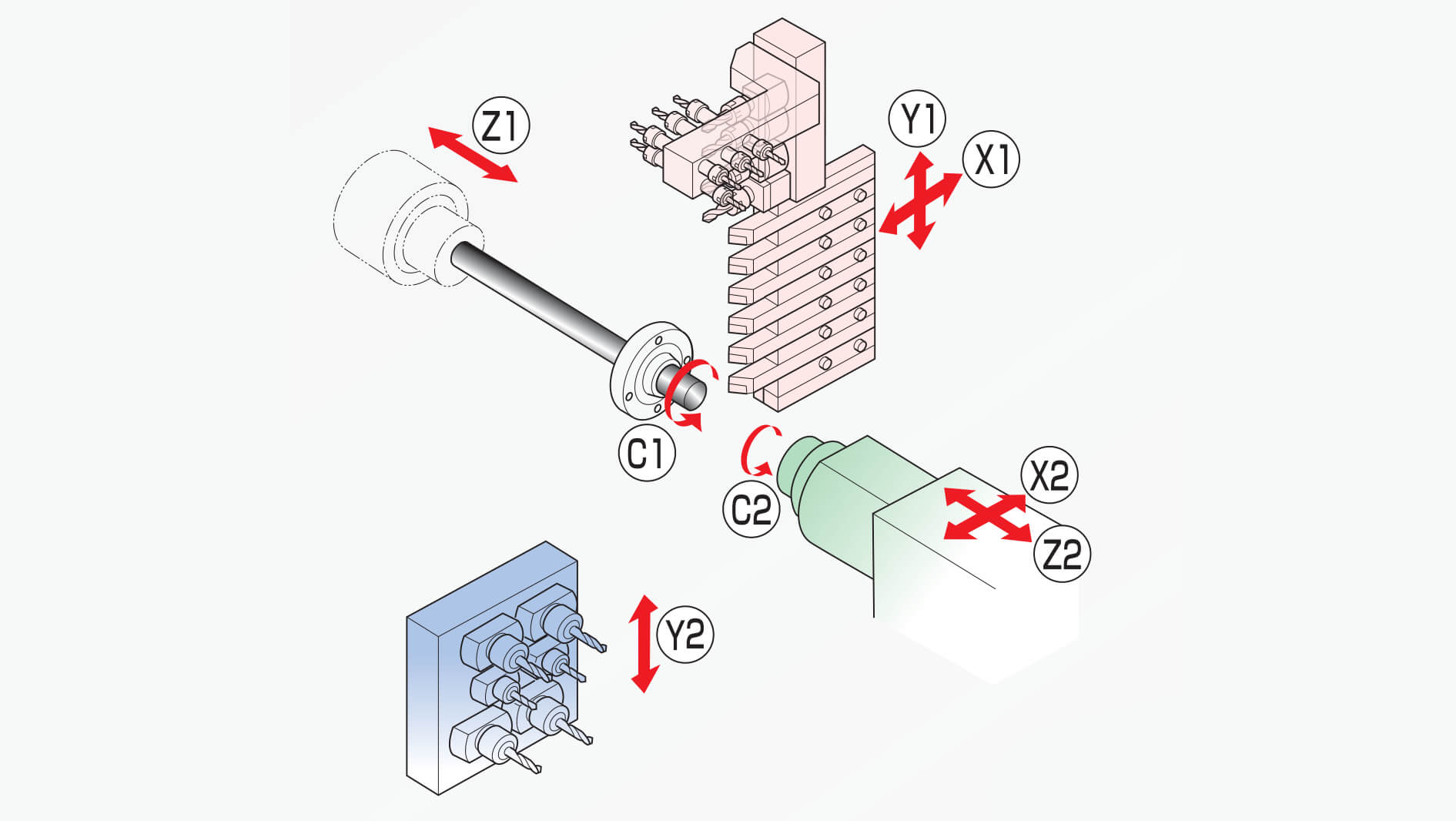 Z1
Y1
X1
C1
C2
X2
Z2
Y2